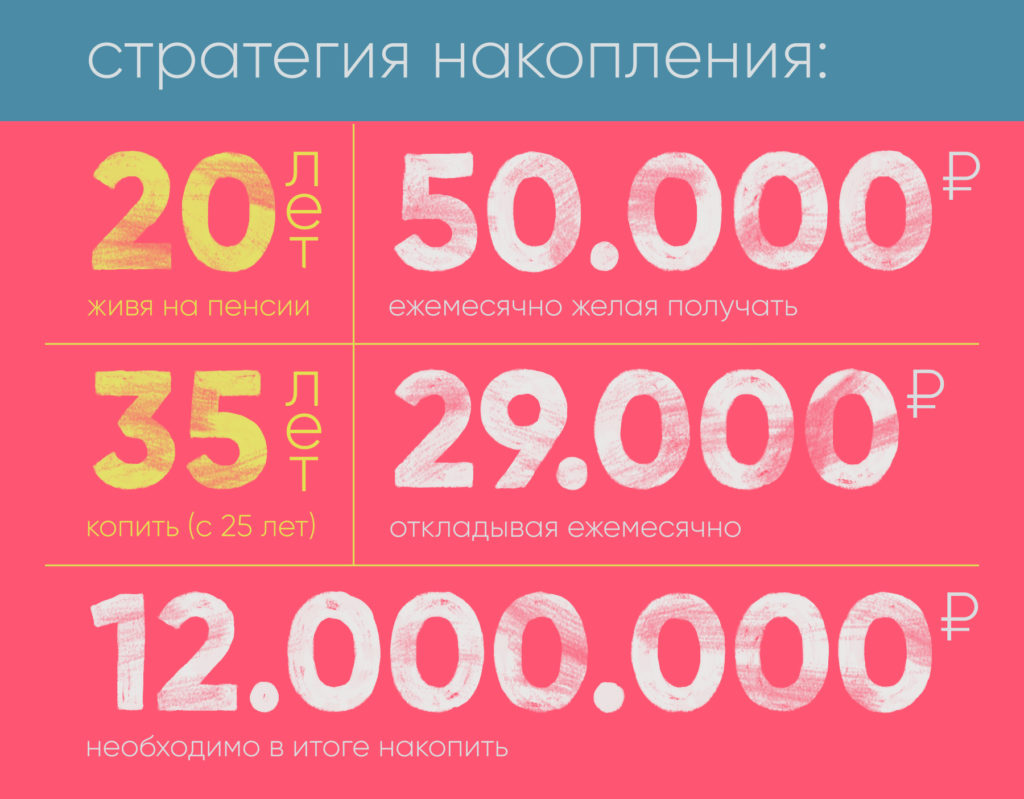 стратегия накопления:

20 лет
живя на пенсии

50.000 ₽
ежемесячно желая получать

35 лет
копить (с 25 лет)

29.000 ₽
откладывая ежемесячно

12.000.000 ₽
необходимо в итоге накопить